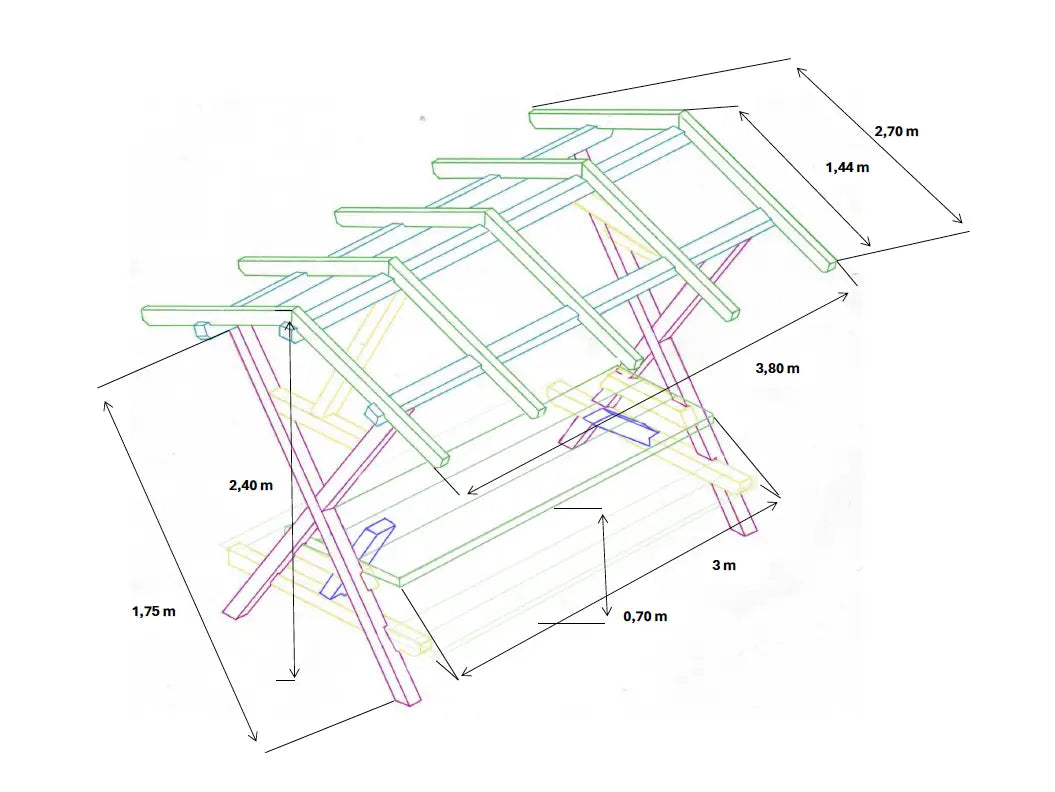 2,70 m

1,44 m

3,80 m

2,40 m

3 m

1,75 m

0,70 m